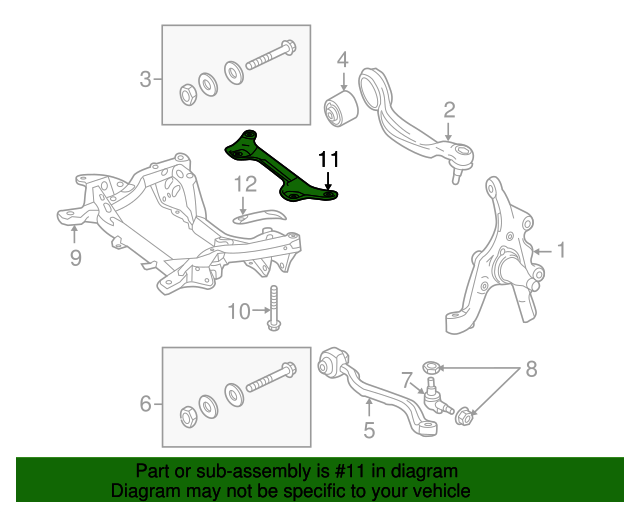 3
4
2
11
12
9
1
10
6
5
7
8

Part or sub-assembly is #11 in diagram
Diagram may not be specific to your vehicle