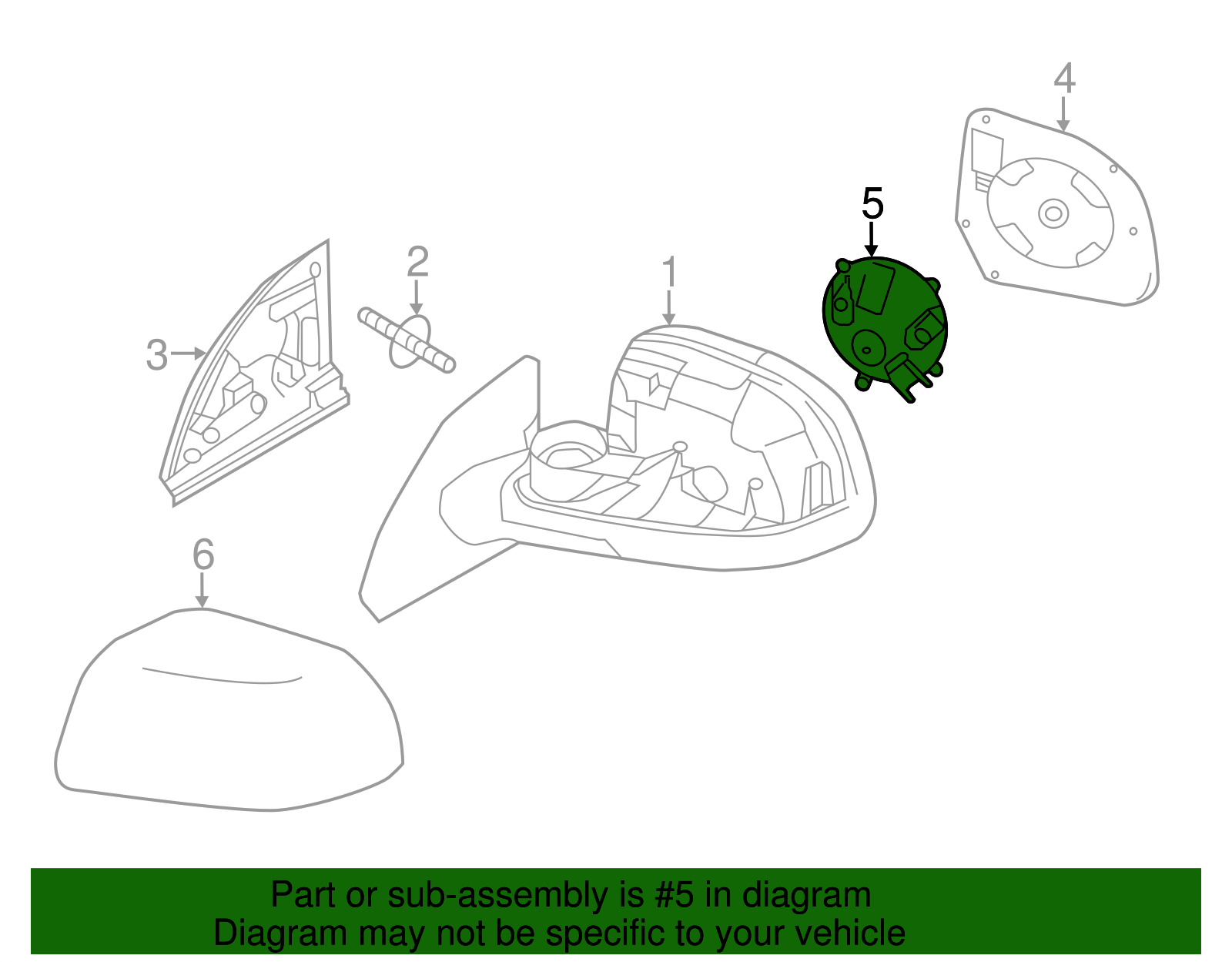 4

5

2

1

3

6

Part or sub-assembly is #5 in diagram
Diagram may not be specific to your vehicle