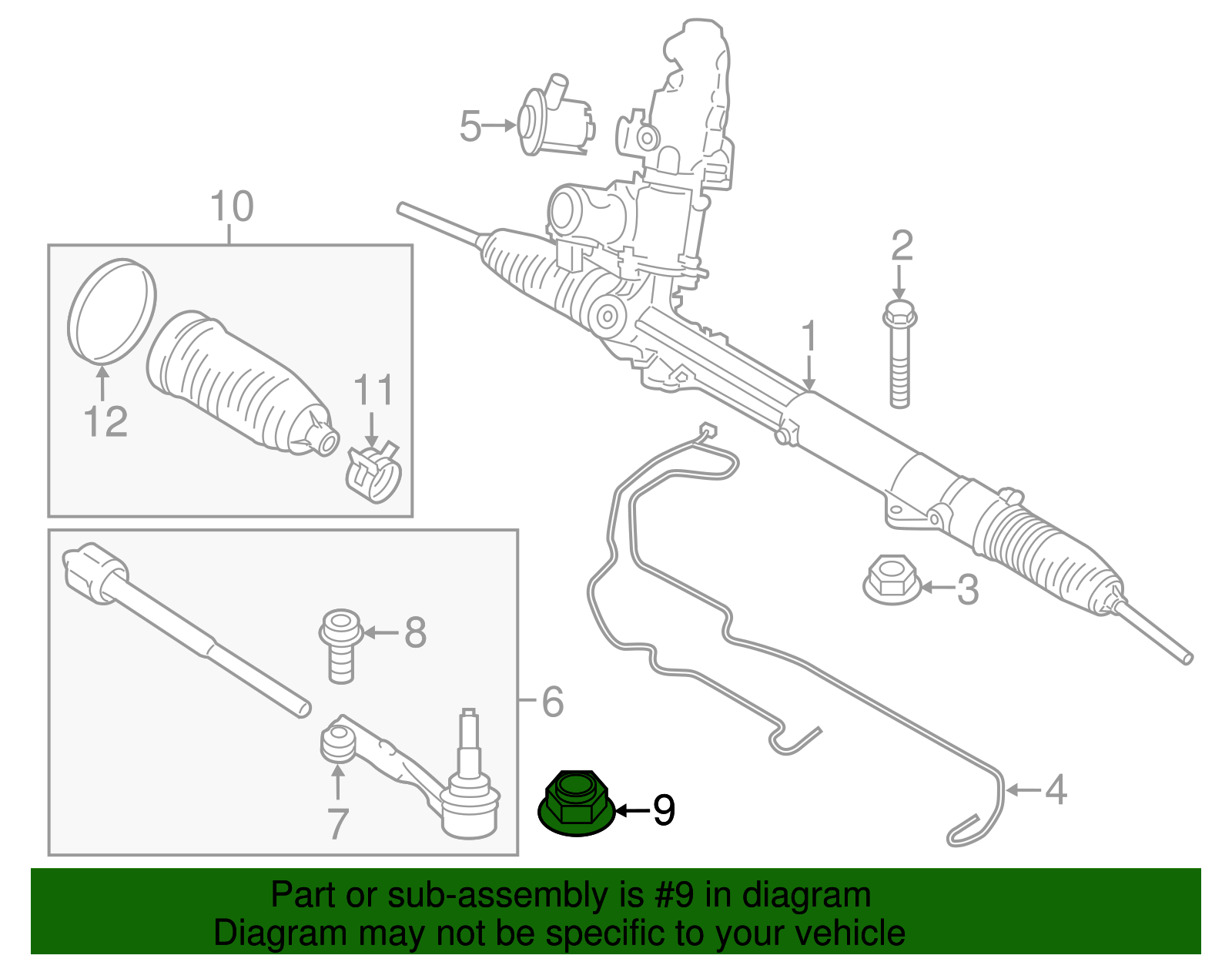 5
10
2
1
12
11
3
8
6
7
9
4

Part or sub-assembly is #9 in diagram
Diagram may not be specific to your vehicle