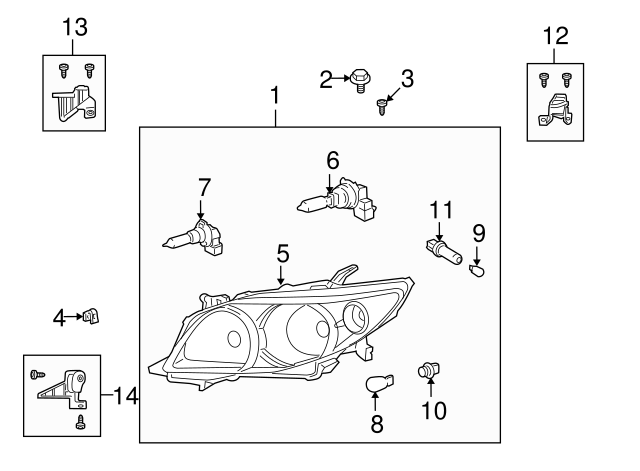 13
12
2
3
1
6
7
11
9
5
4
14
8
10