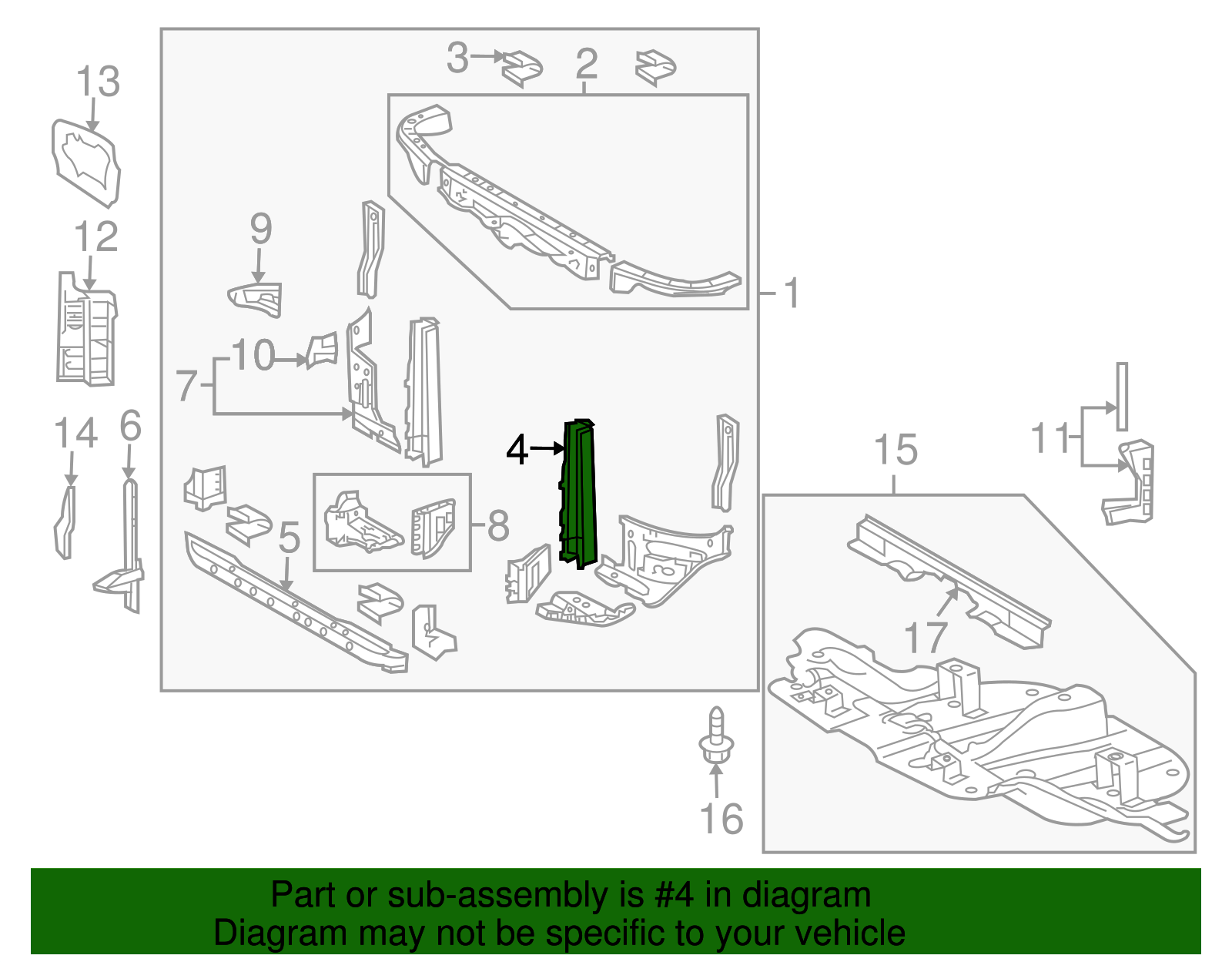 13
3
2
12
9
1
10
7
14
6
4
11
15
5
8
17
16
Part or sub-assembly is #4 in diagram
Diagram may not be specific to your vehicle