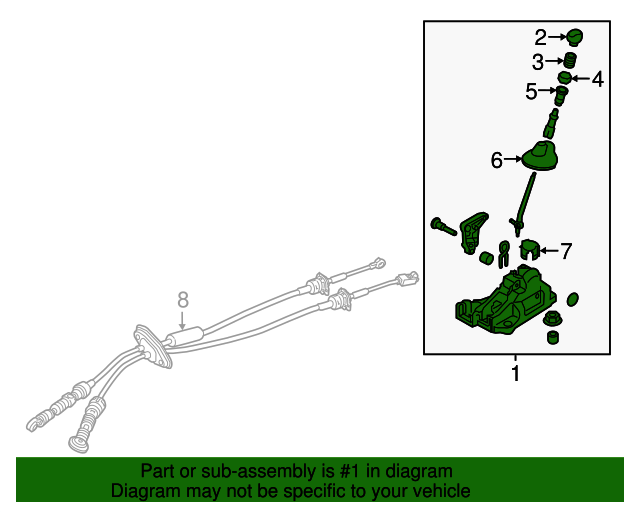 2
3
4
5
6
7
8
1

Part or sub-assembly is #1 in diagram
Diagram may not be specific to your vehicle