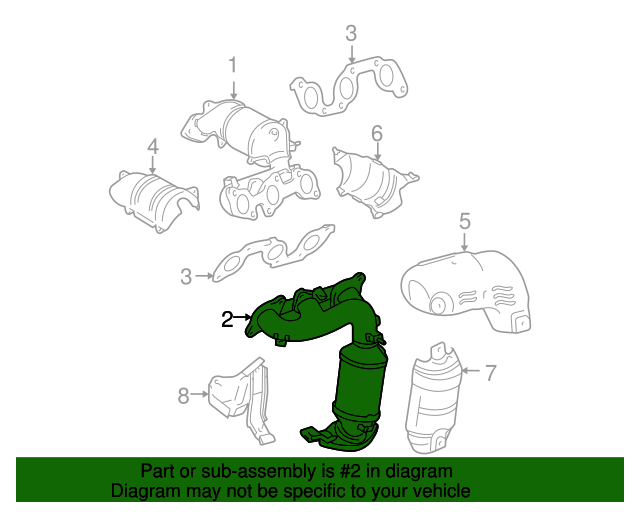 3
1
6
4
5
3
2
7
8
Part or sub-assembly is #2 in diagram
Diagram may not be specific to your vehicle