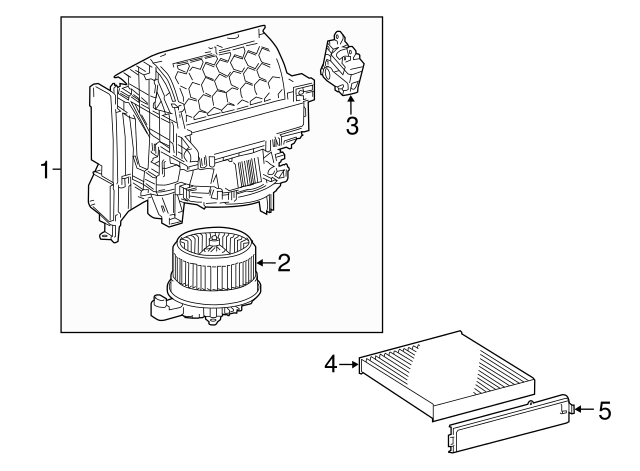 1
3
2
4
5