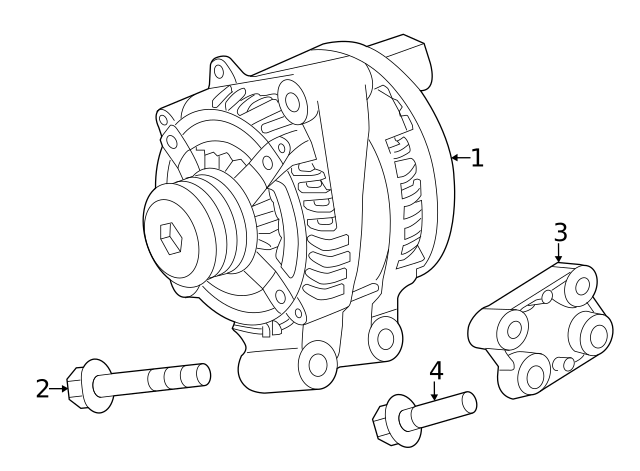 1
3
2
4