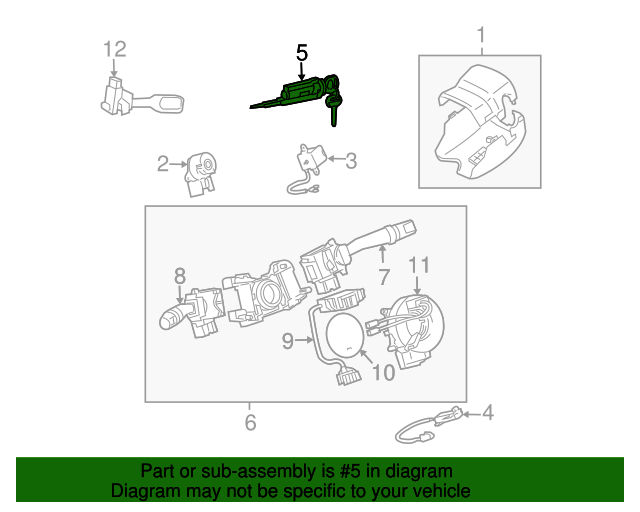 12
5
1
2
3
8
7
11
9
10
6
4

Part or sub-assembly is #5 in diagram
Diagram may not be specific to your vehicle