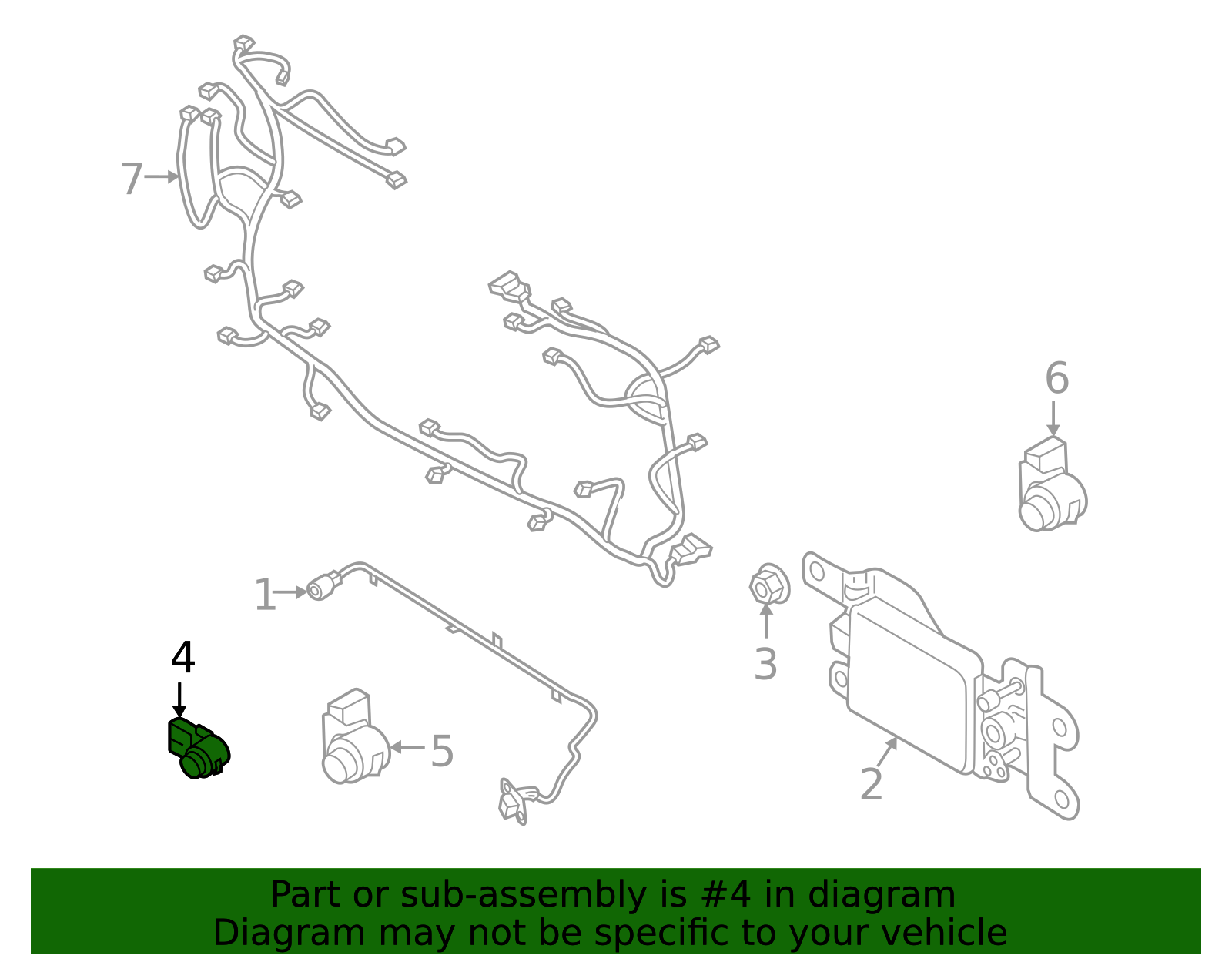 7

6

1

3

4

5

2

Part or sub-assembly is #4 in diagram
Diagram may not be specific to your vehicle