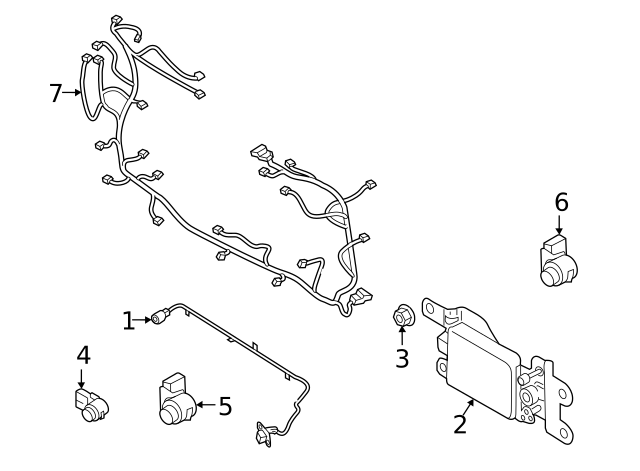 7
6
1
3
4
5
2