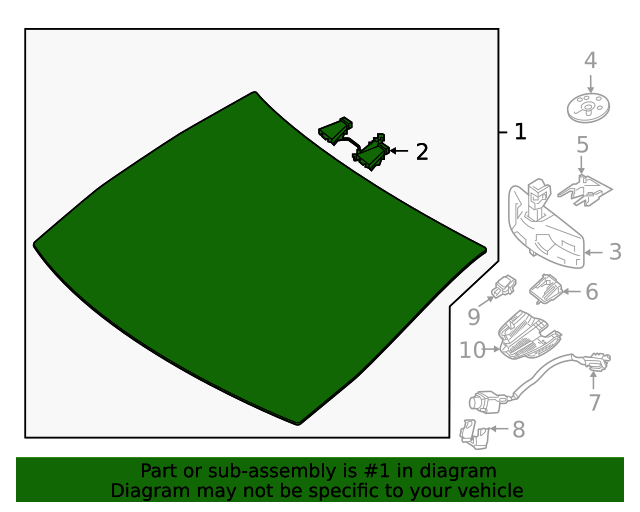 1
2
4
5
3
6
9
10
7
8

Part or sub-assembly is #1 in diagram
Diagram may not be specific to your vehicle