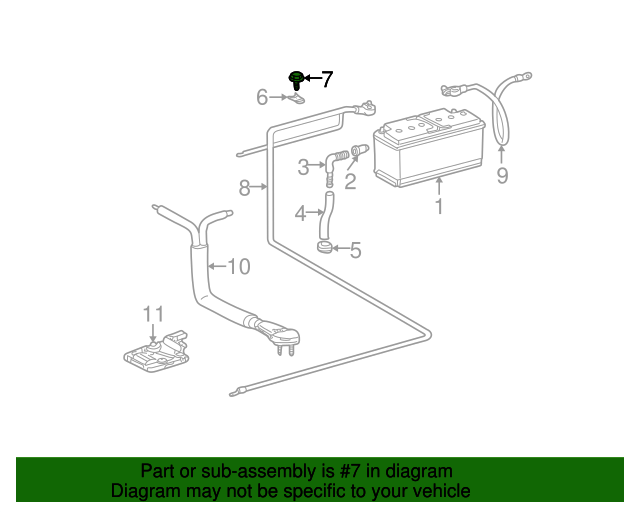 7
6
3
2
9
8
1
4
5
10
11

Part or sub-assembly is #7 in diagram
Diagram may not be specific to your vehicle