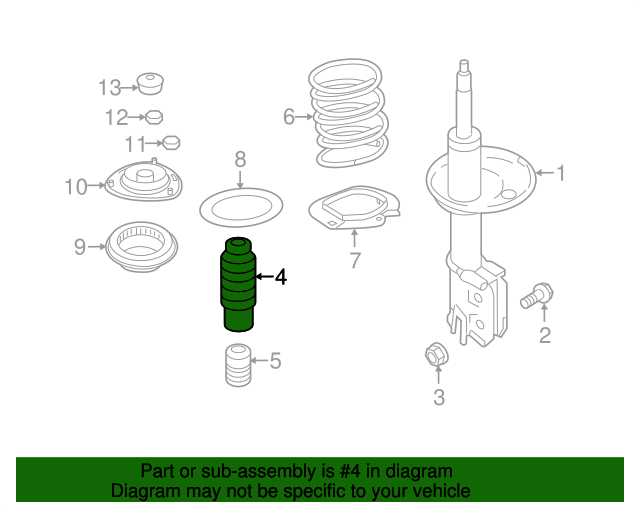 13
12
11
10
9
8
6
7
1
4
5
2
3

Part or sub-assembly is #4 in diagram
Diagram may not be specific to your vehicle