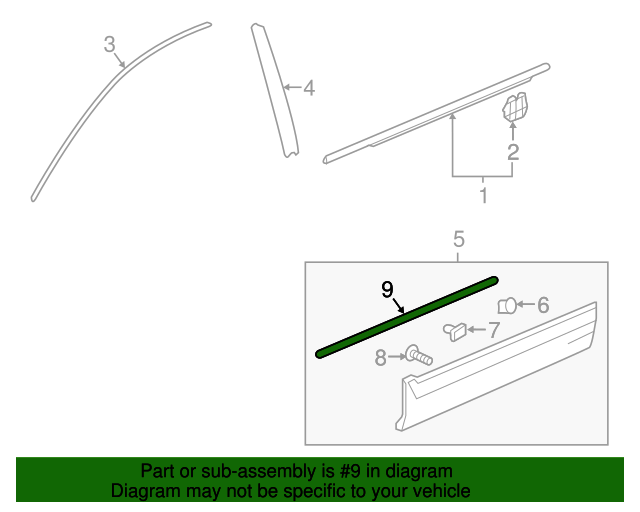 3
4
2
1
5
9
6
7
8

Part or sub-assembly is #9 in diagram
Diagram may not be specific to your vehicle