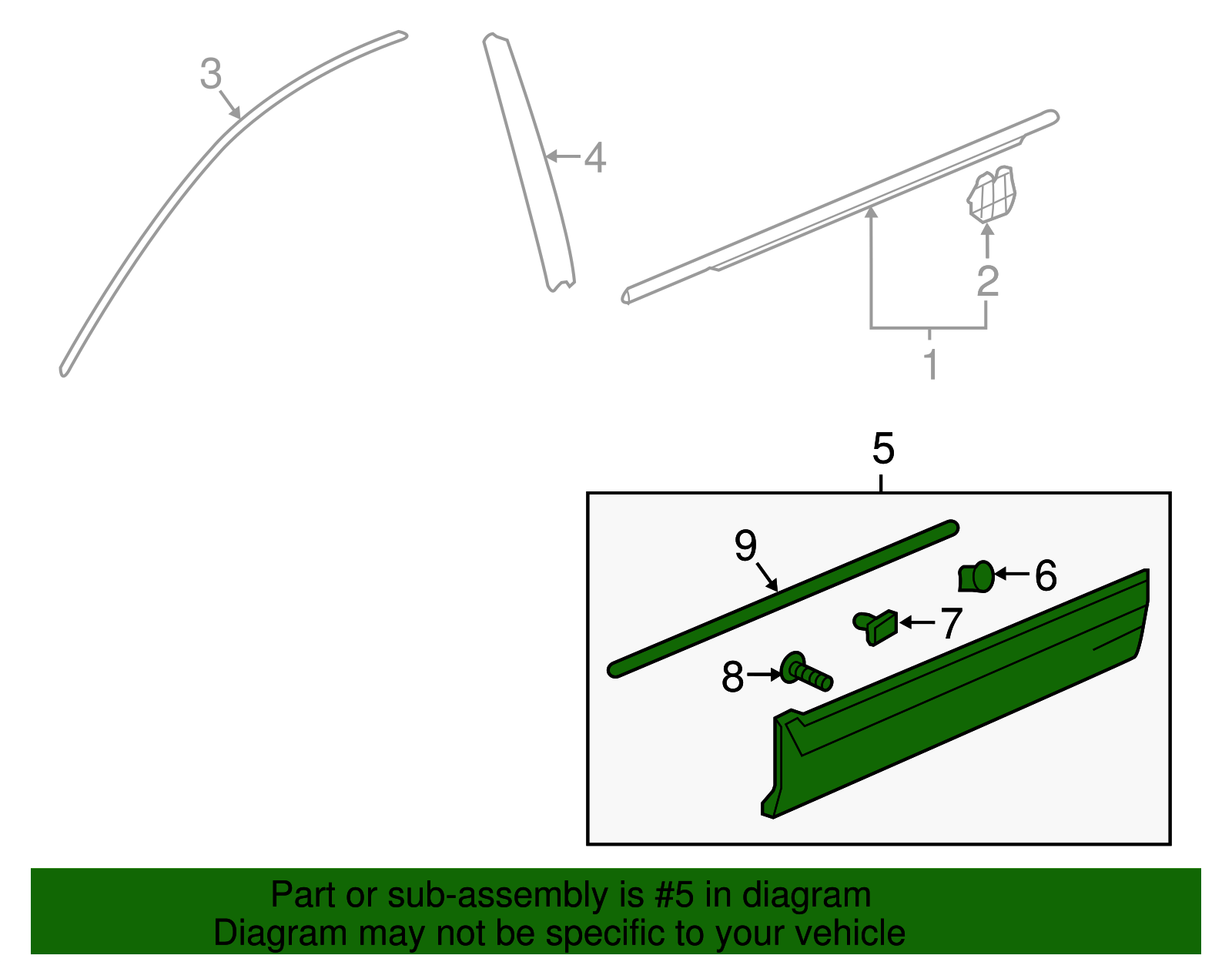 3
4
2
1
5
9
6
7
8

Part or sub-assembly is #5 in diagram
Diagram may not be specific to your vehicle