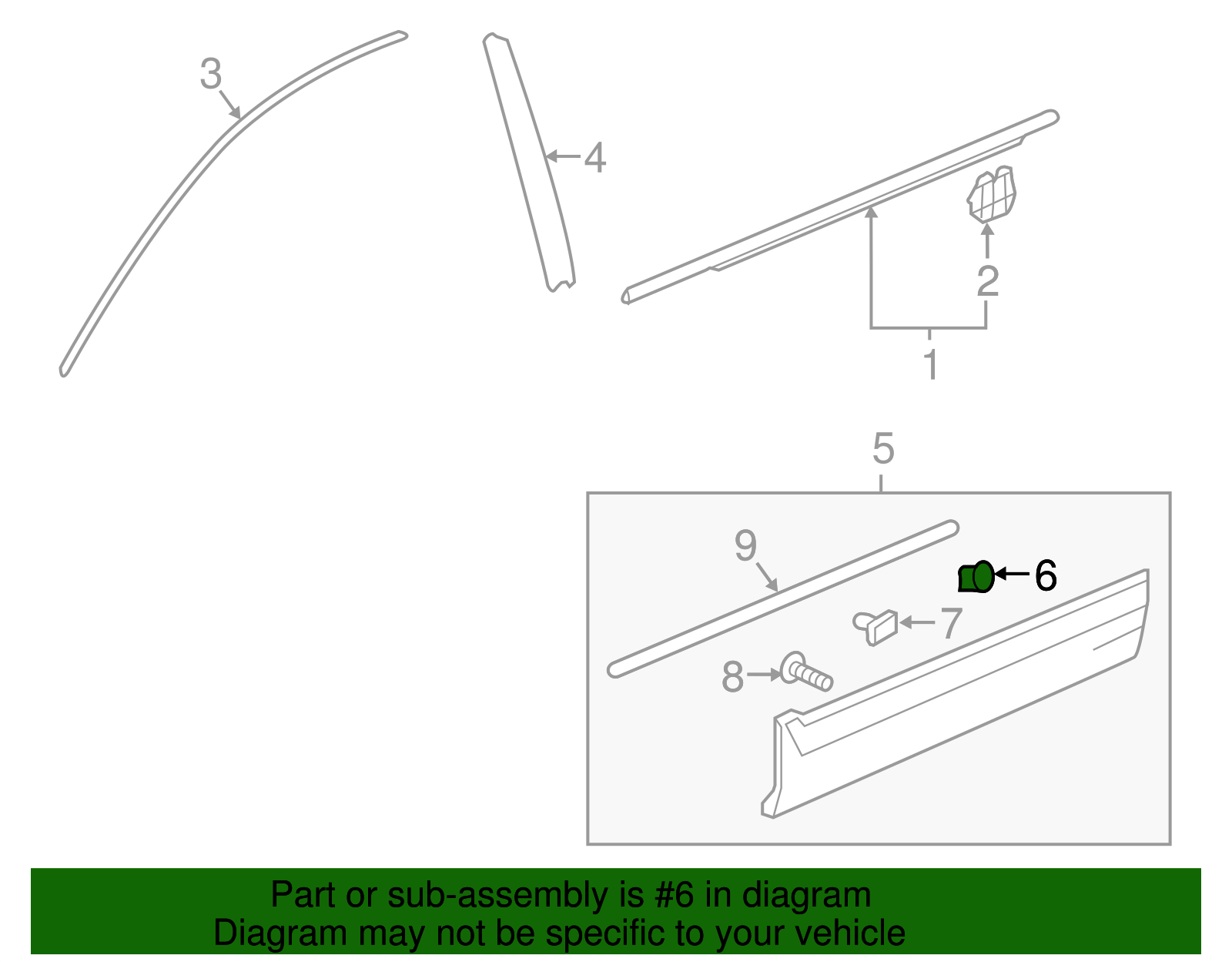 3

4

2

1

5

9

6

7

8

Part or sub-assembly is #6 in diagram
Diagram may not be specific to your vehicle