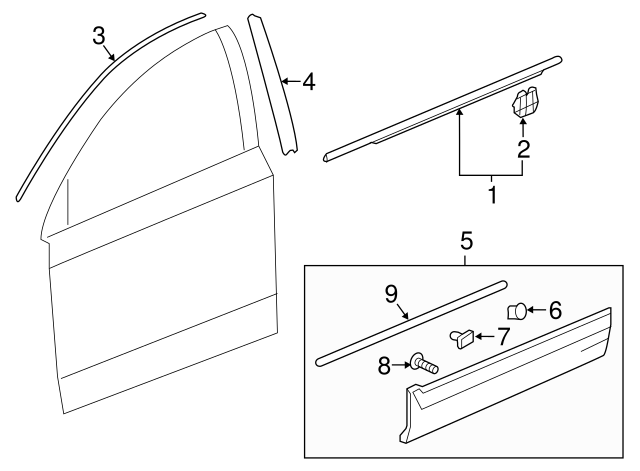 3
4
2
1
5
9
6
7
8