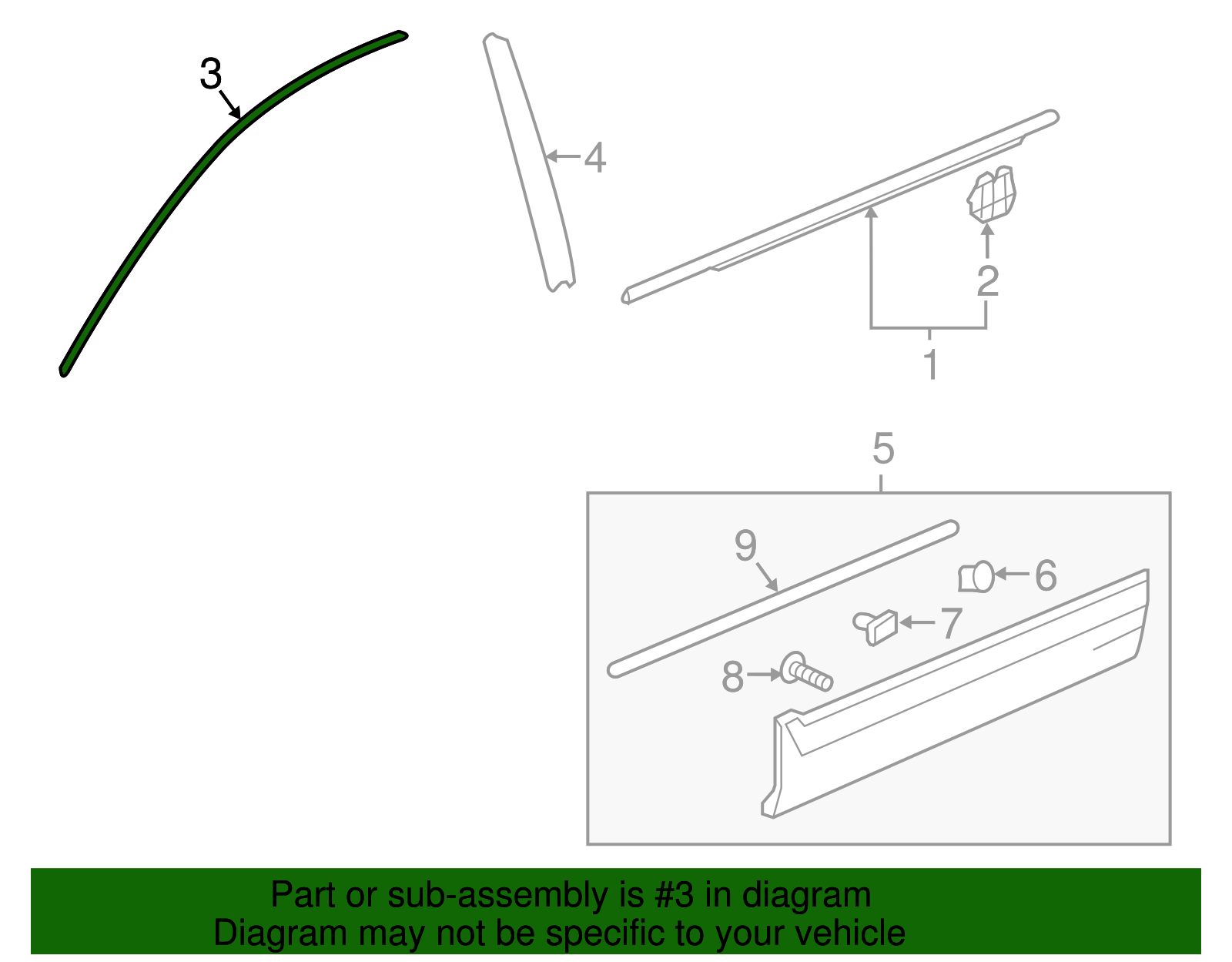 3

4

2

1

5

9

6

7

8

Part or sub-assembly is #3 in diagram
Diagram may not be specific to your vehicle