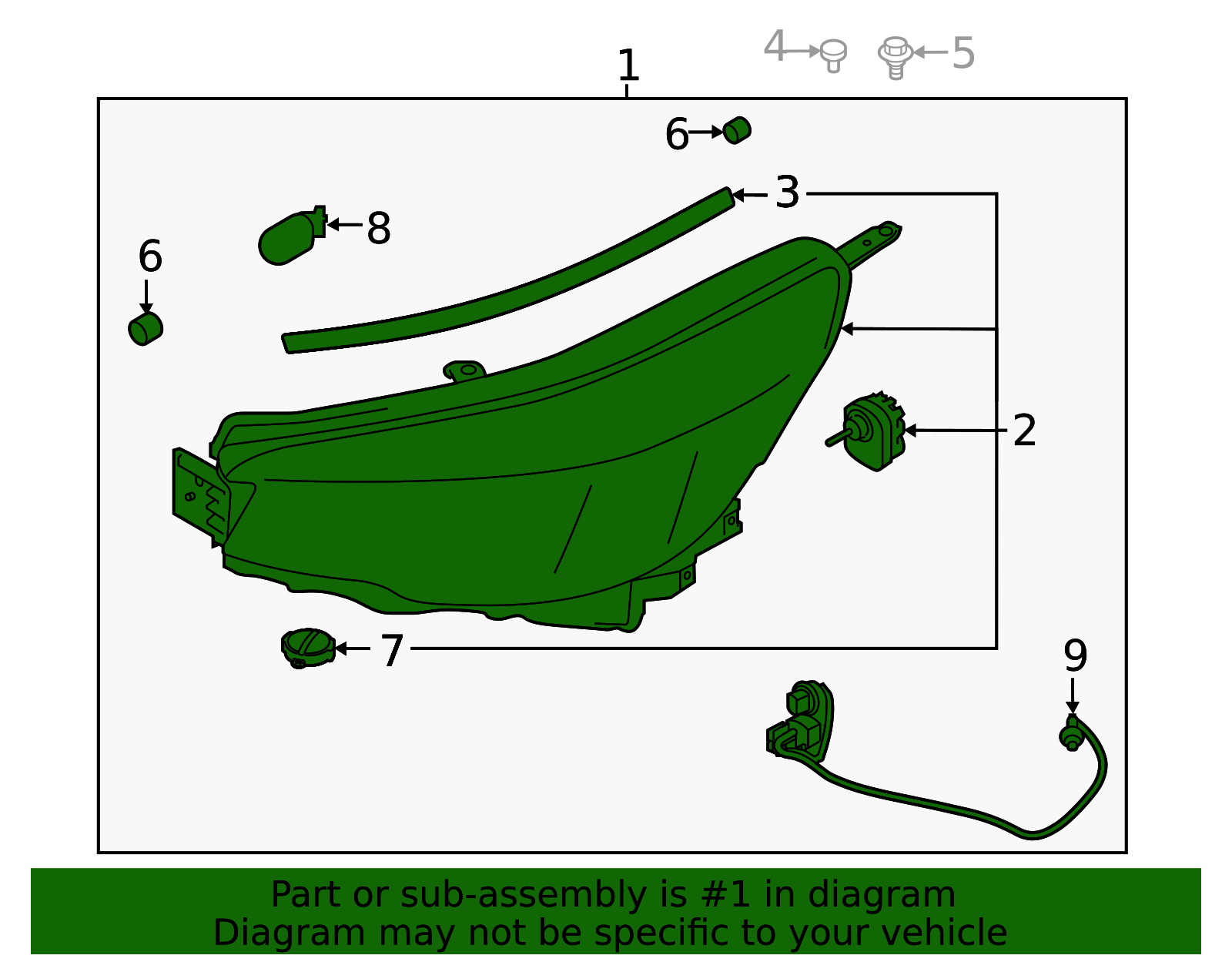 1
4
5
6
3
8
6
2
7
9

Part or sub-assembly is #1 in diagram
Diagram may not be specific to your vehicle