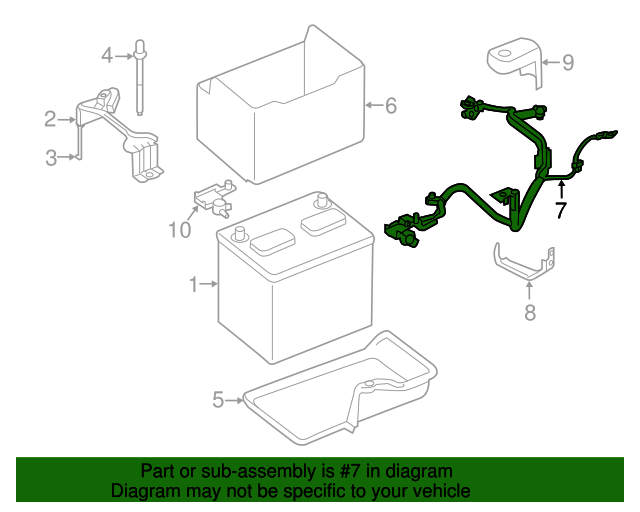 4
9
2
6
3
7
10
1
8
5

Part or sub-assembly is #7 in diagram
Diagram may not be specific to your vehicle