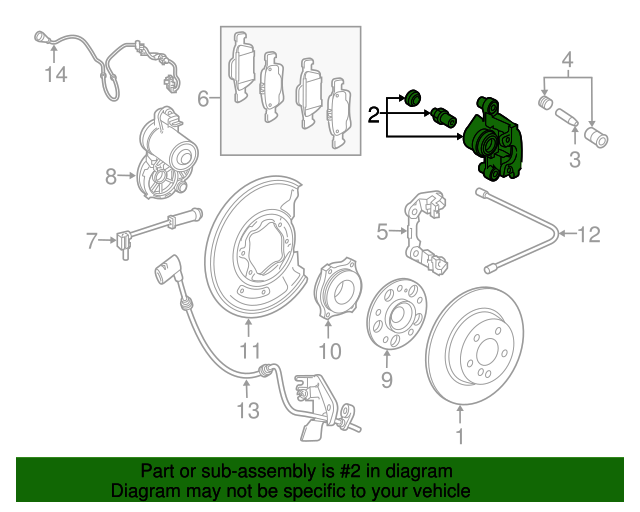 14
6
2
4
3
8
7
5
12
11
10
9
13
1

Part or sub-assembly is #2 in diagram
Diagram may not be specific to your vehicle