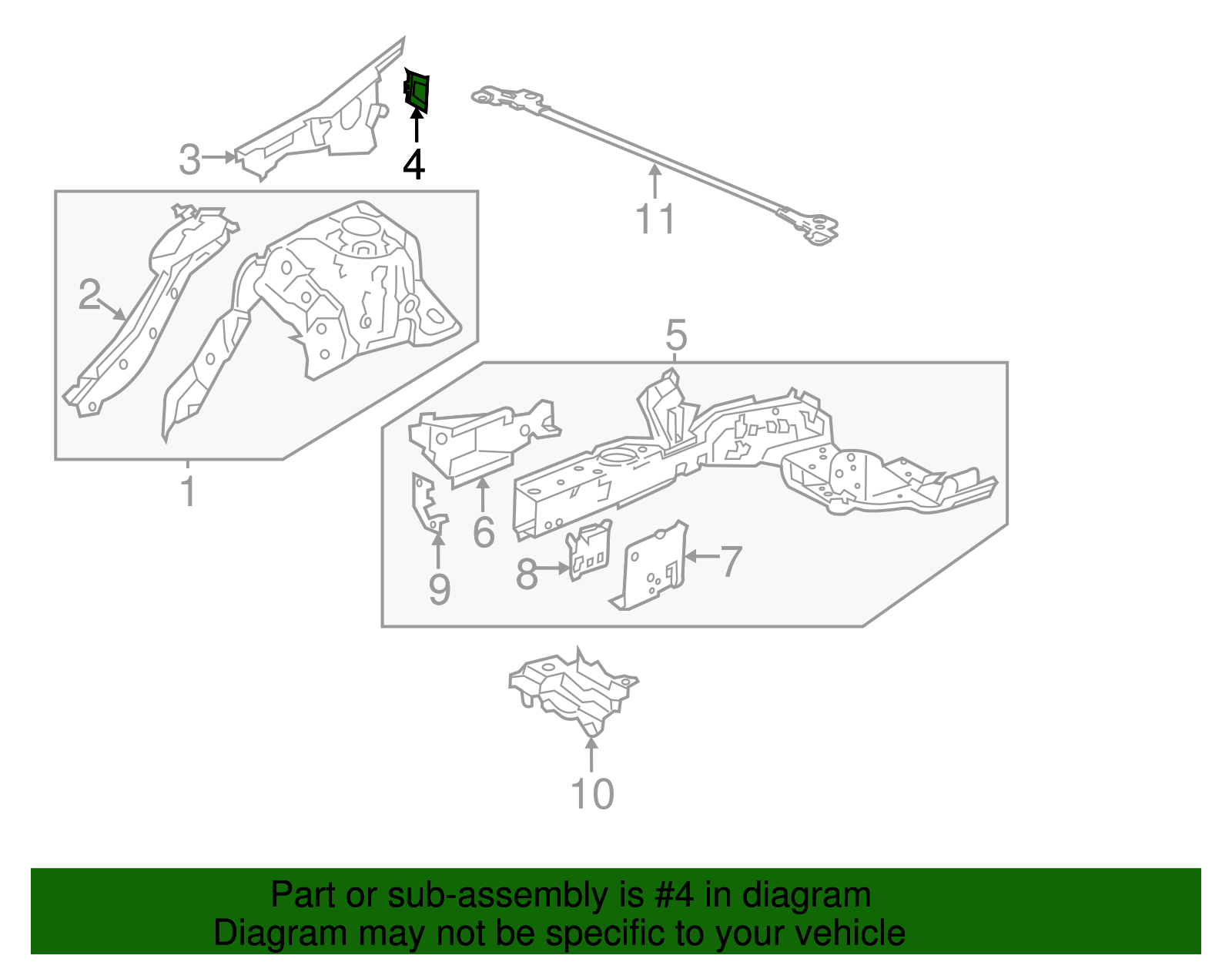 3
4
11
2
1
5
6
9
8
7
10

Part or sub-assembly is #4 in diagram
Diagram may not be specific to your vehicle