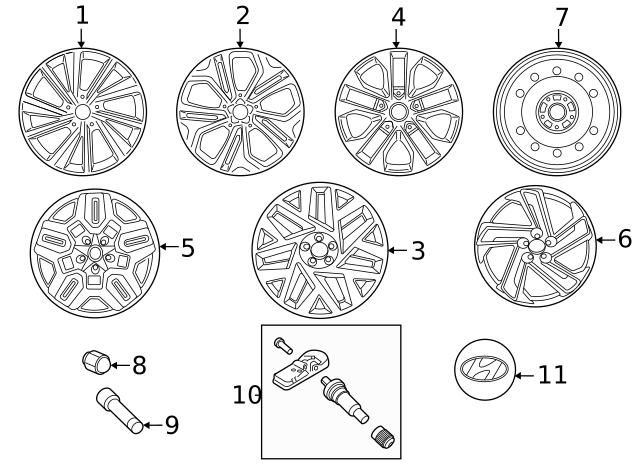 1
2
4
7
5
3
6
8
9
10
11