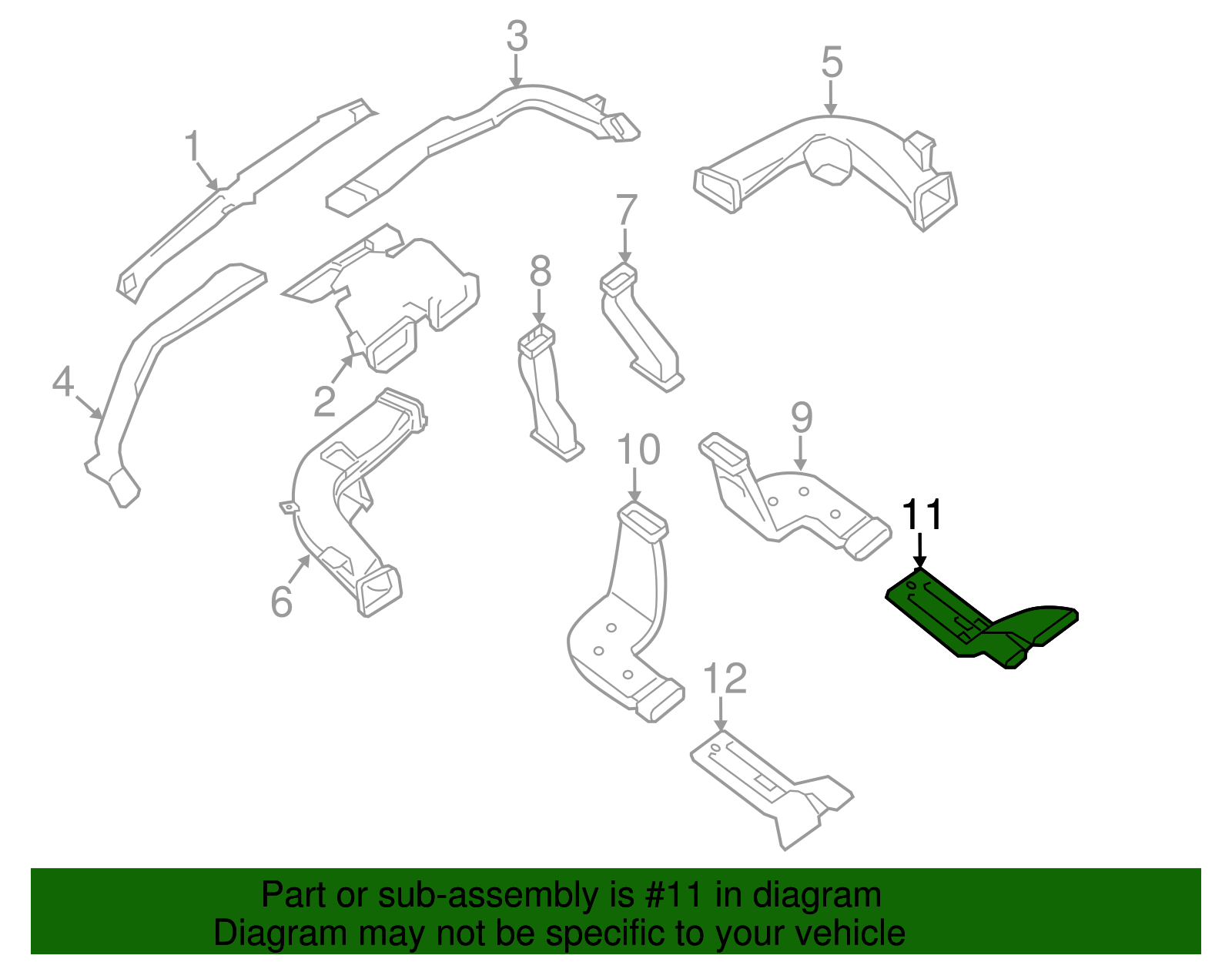 3
5
1
7
8
4
2
9
10
11
6
12

Part or sub-assembly is #11 in diagram
Diagram may not be specific to your vehicle