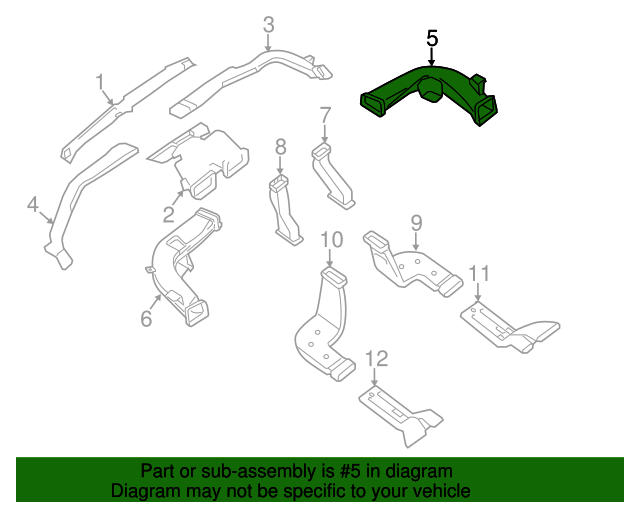 3
5
1
7
8
4
2
9
10
11
6
12

Part or sub-assembly is #5 in diagram
Diagram may not be specific to your vehicle