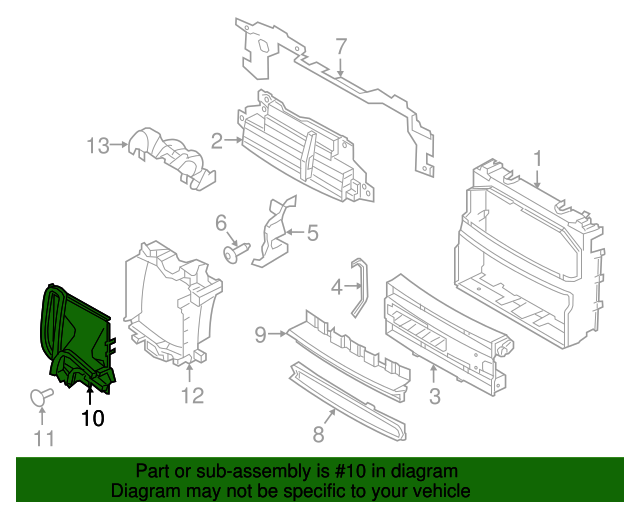 7

13

2

1

6

5

4

9

3

12

10

11

8

Part or sub-assembly is #10 in diagram
Diagram may not be specific to your vehicle