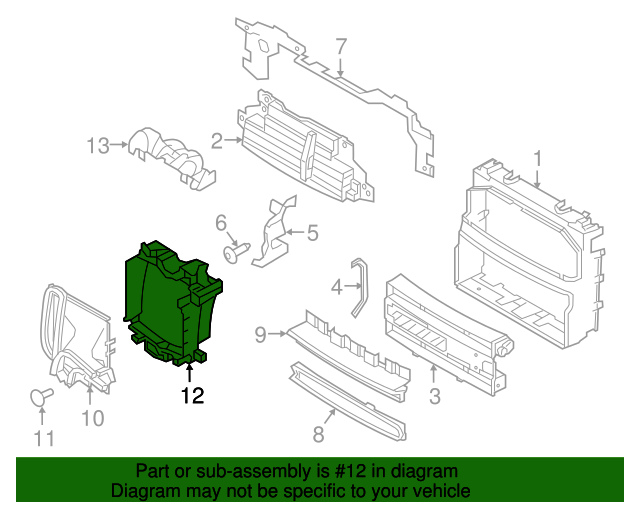 7
13
2
1
6
5
4
9
3
12
10
11
8

Part or sub-assembly is #12 in diagram
Diagram may not be specific to your vehicle