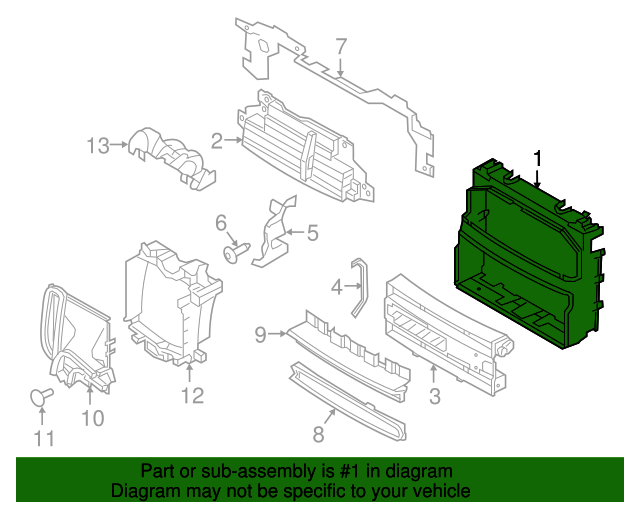 7
1
13
2
6
5
4
9
3
12
10
11
8

Part or sub-assembly is #1 in diagram
Diagram may not be specific to your vehicle