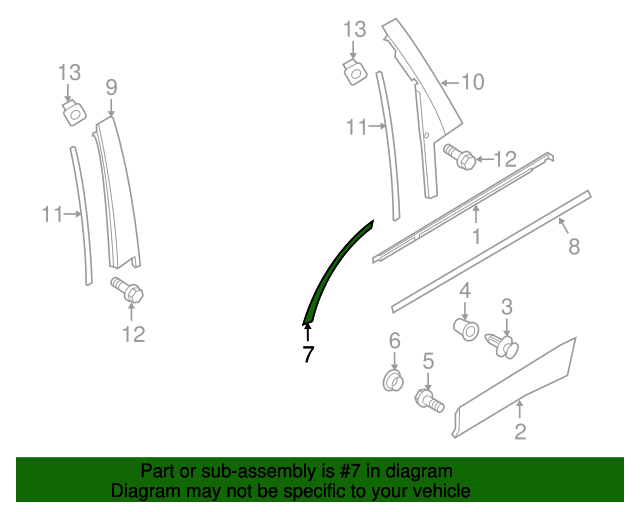 13
9
11
12
13
10
11
12
1
8
7
4
3
6
5
2

Part or sub-assembly is #7 in diagram
Diagram may not be specific to your vehicle