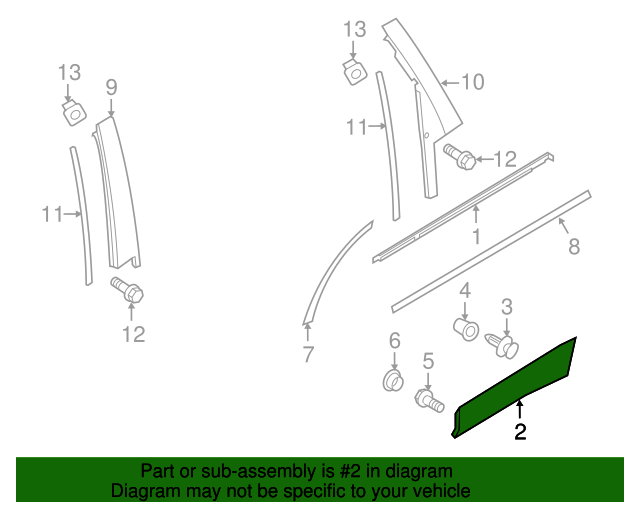 13
9
11
12
13
10
11
12
1
8
7
4
3
6
5
2

Part or sub-assembly is #2 in diagram
Diagram may not be specific to your vehicle