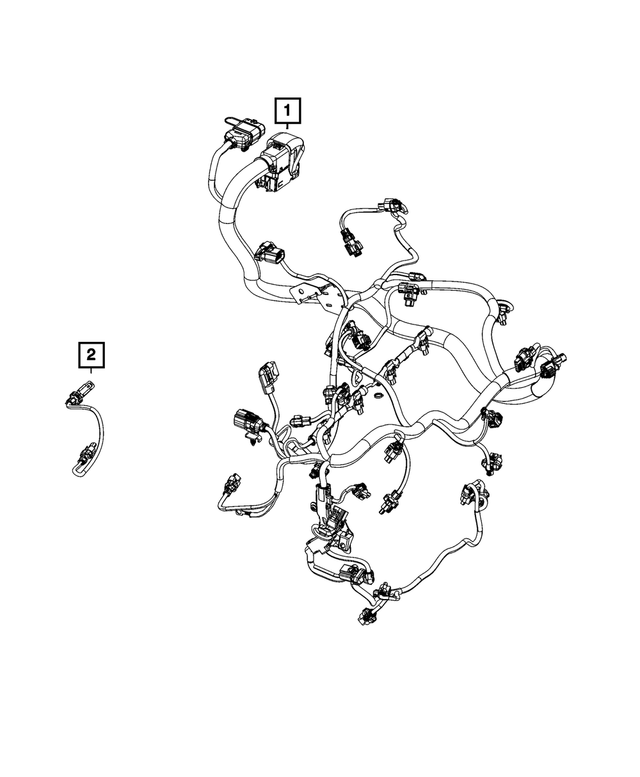 1

2