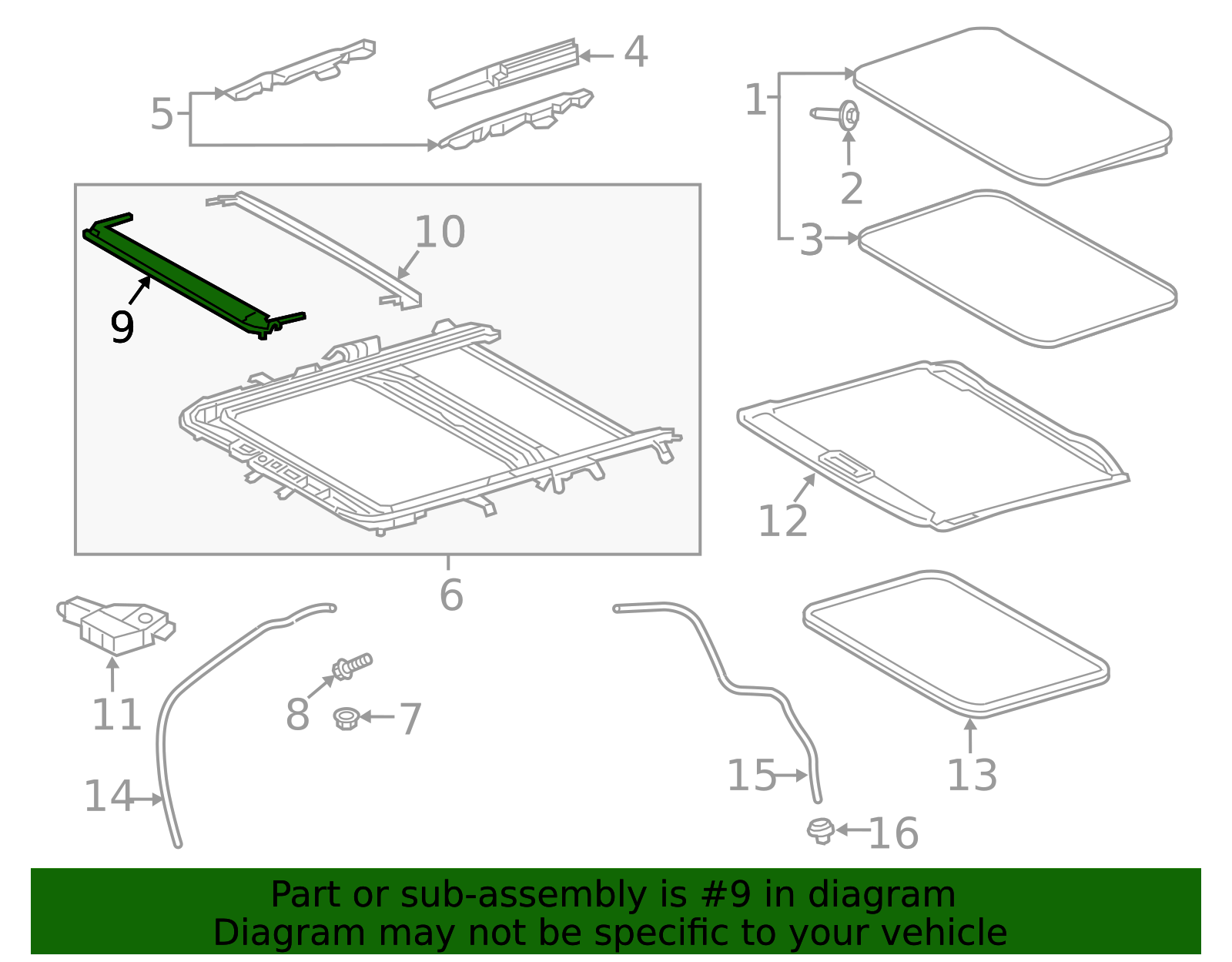 5
4
1
2
3
10
9
12
6
11
8
7
14
15
13
16

Part or sub-assembly is #9 in diagram
Diagram may not be specific to your vehicle