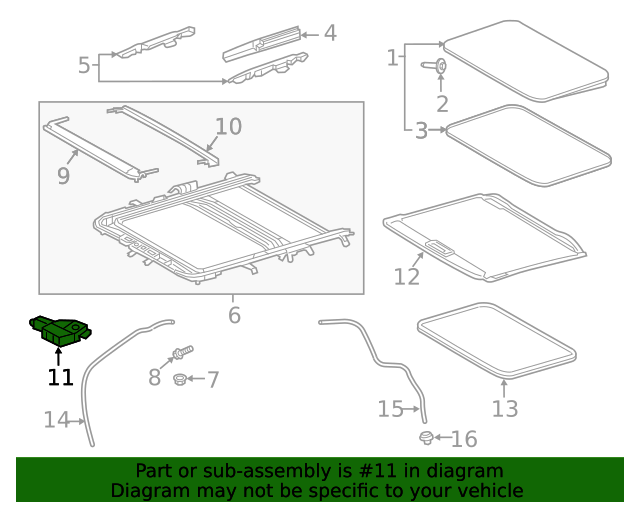 5
4
1
2
3
10
9
12
6
11
8
7
14
15
13
16

Part or sub-assembly is #11 in diagram
Diagram may not be specific to your vehicle