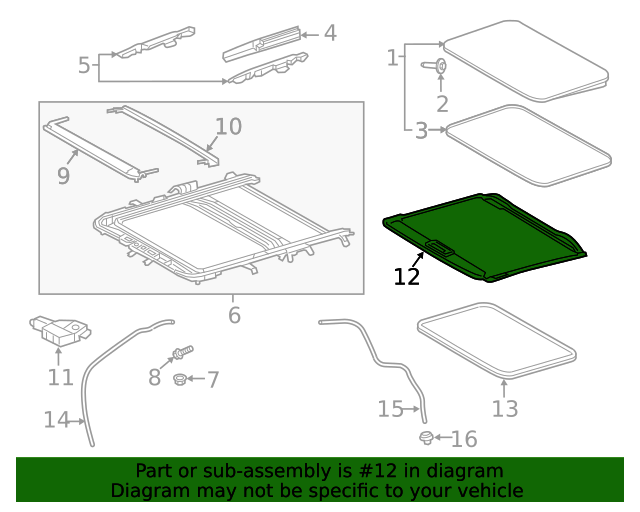 5
4
1
2
3
10
9
12
6
11
8
7
14
15
13
16

Part or sub-assembly is #12 in diagram
Diagram may not be specific to your vehicle