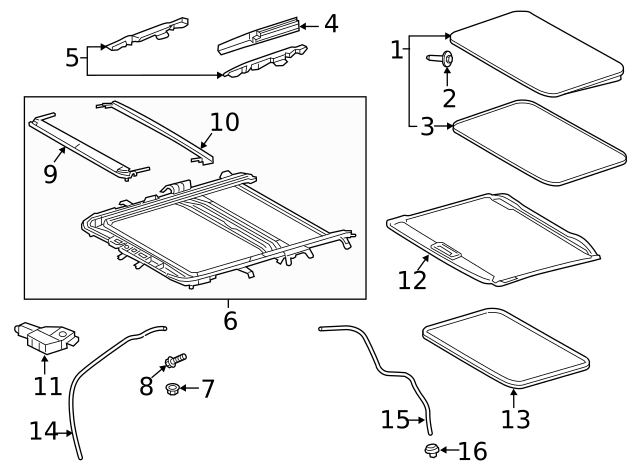 5
4
1
2
3
10
9
12
6
11
8
7
14
15
13
16