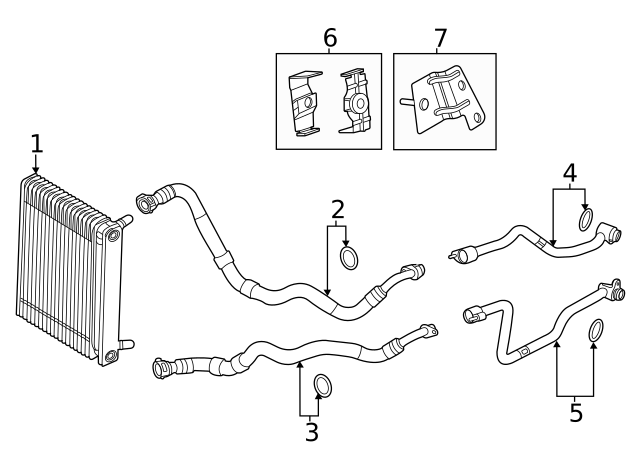 6
7
1
2
4
3
5