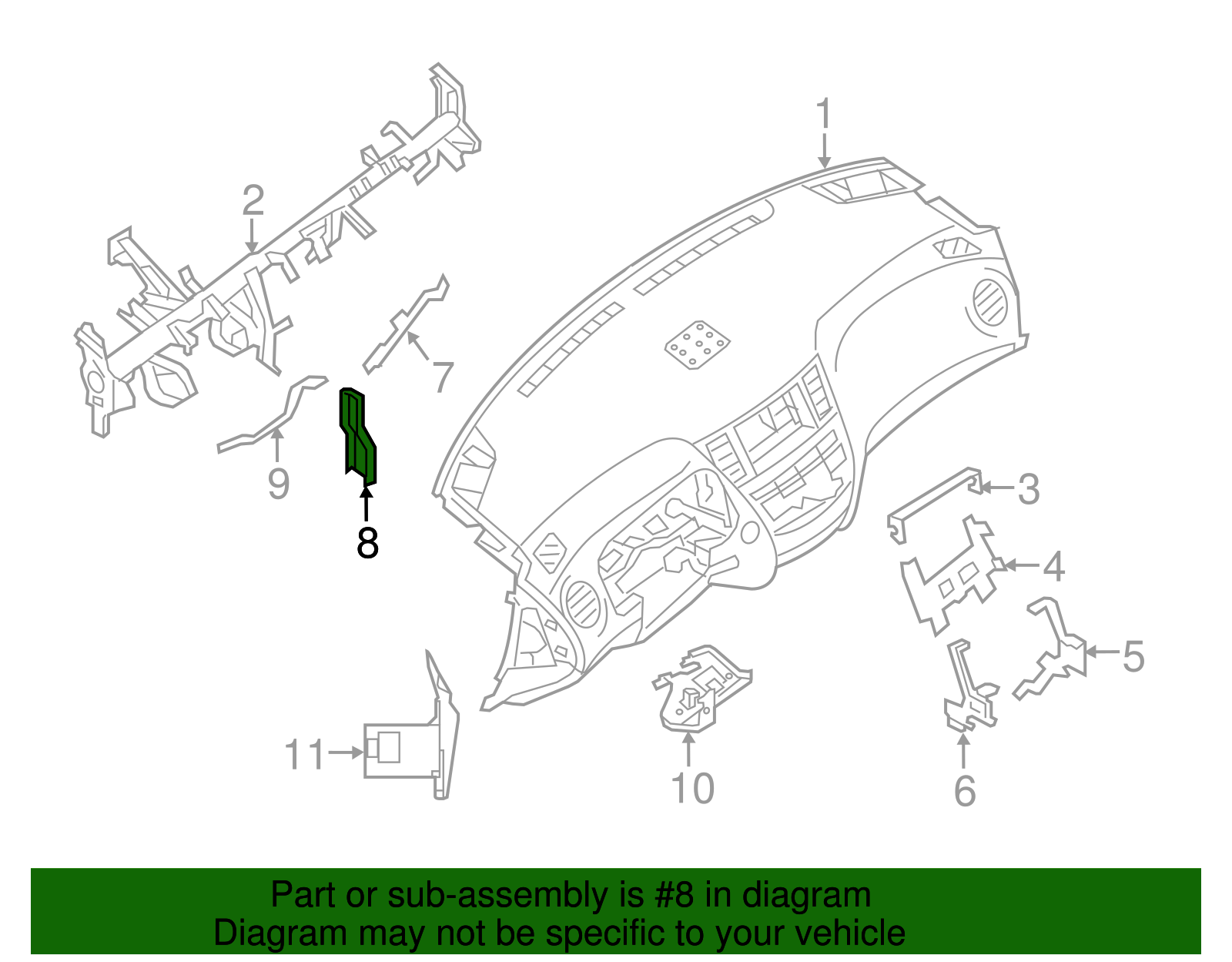 1
2
7
9
8
3
4
5
6
10
11

Part or sub-assembly is #8 in diagram
Diagram may not be specific to your vehicle