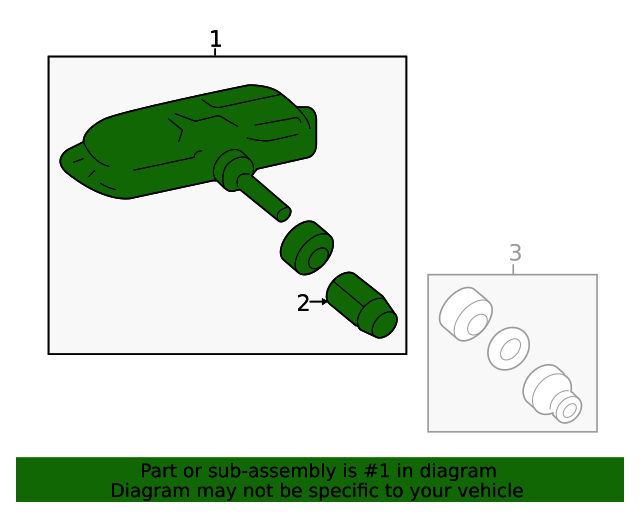 1

2

3

Part or sub-assembly is #1 in diagram
Diagram may not be specific to your vehicle