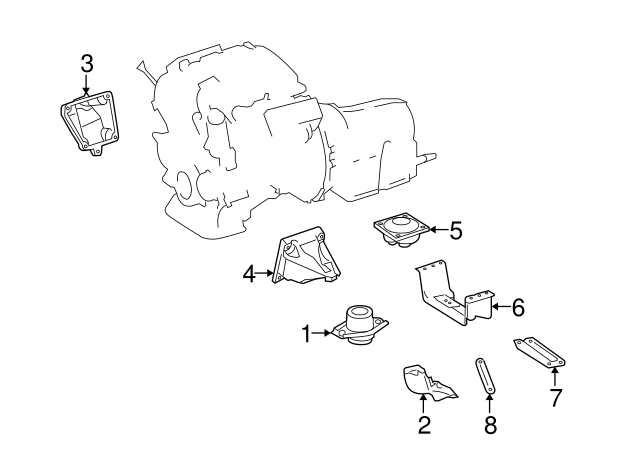 3
5
4
6
1
7
2
8