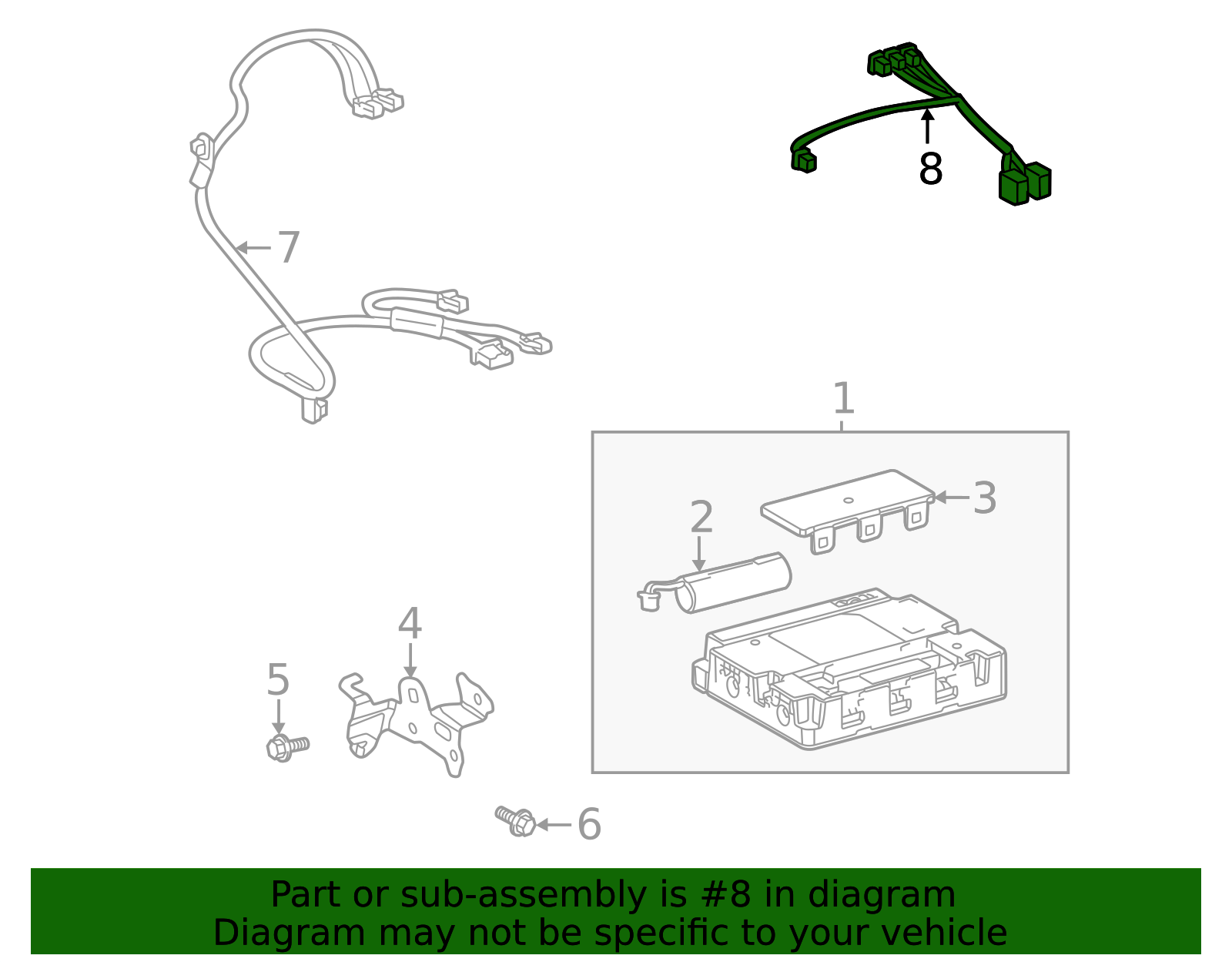 8

7

1

3

2

4

5

6

Part or sub-assembly is #8 in diagram
Diagram may not be specific to your vehicle