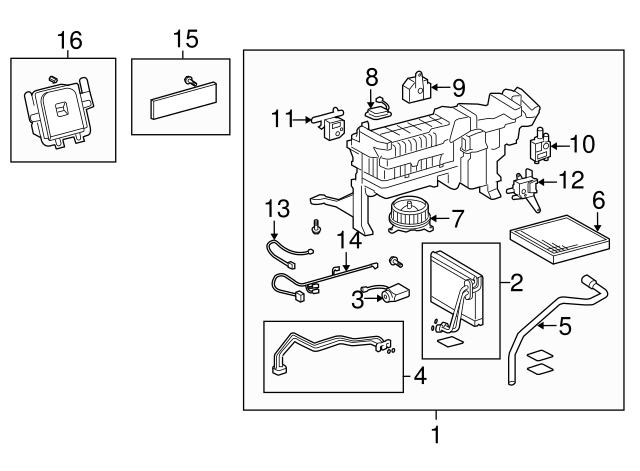 16
15
8
9
11
10
12
13
6
7
14
2
3
5
4
1