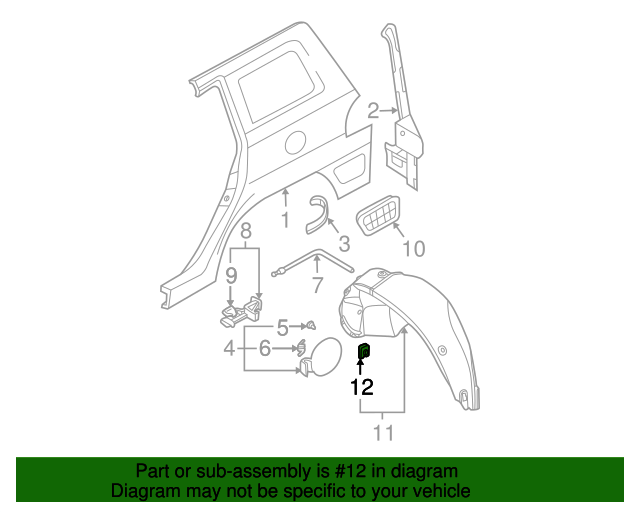 2
1
3
10
8
9
7
5
4
6
12
11

Part or sub-assembly is #12 in diagram
Diagram may not be specific to your vehicle