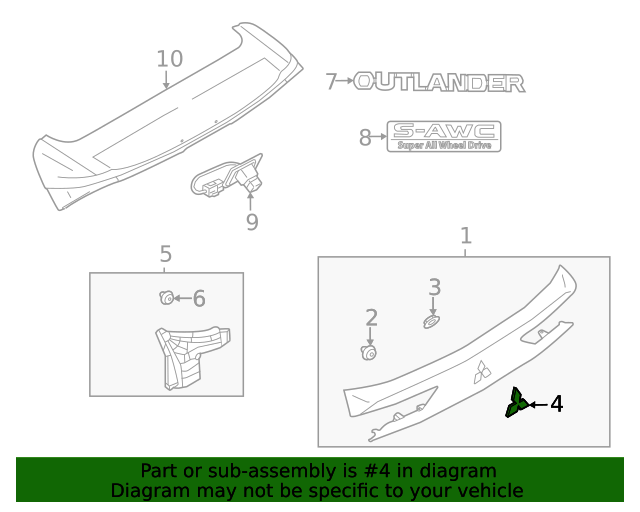 10

7 OUTLANDER

8 S-AWC Super All Wheel Drive

9

5

6

1

3

2

4

Part or sub-assembly is #4 in diagram
Diagram may not be specific to your vehicle