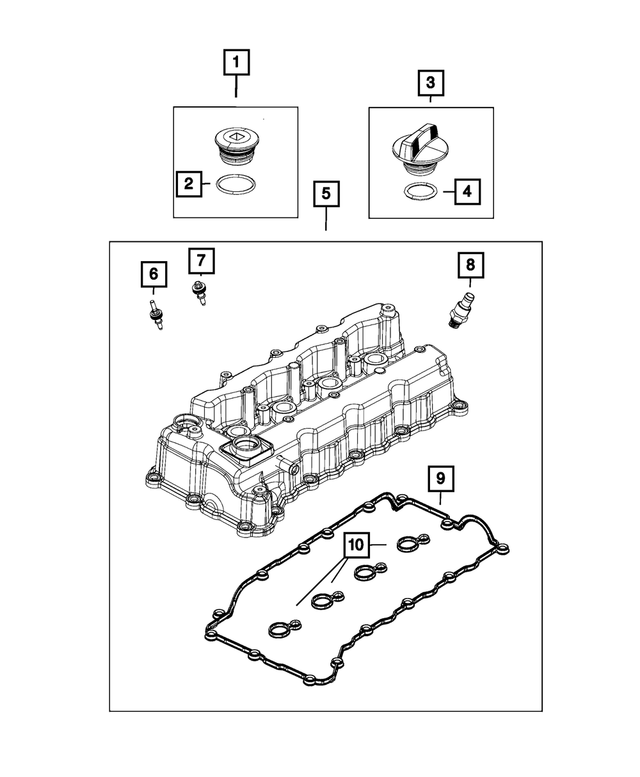 1
2
3
4
5
6
7
8
9
10