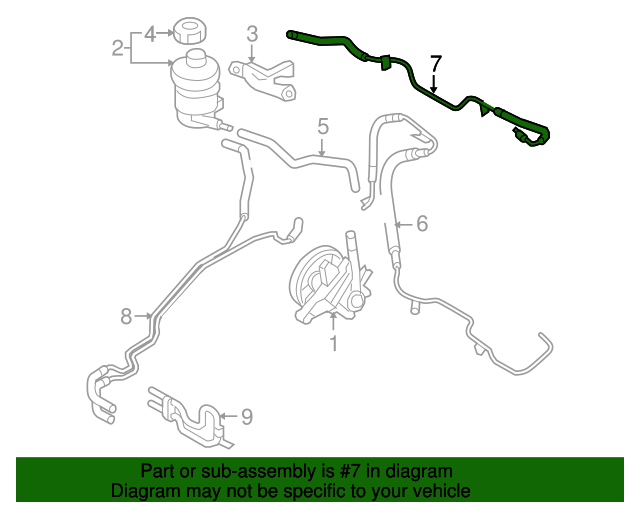 2
4
3
7
5
6
8
1
9

Part or sub-assembly is #7 in diagram
Diagram may not be specific to your vehicle