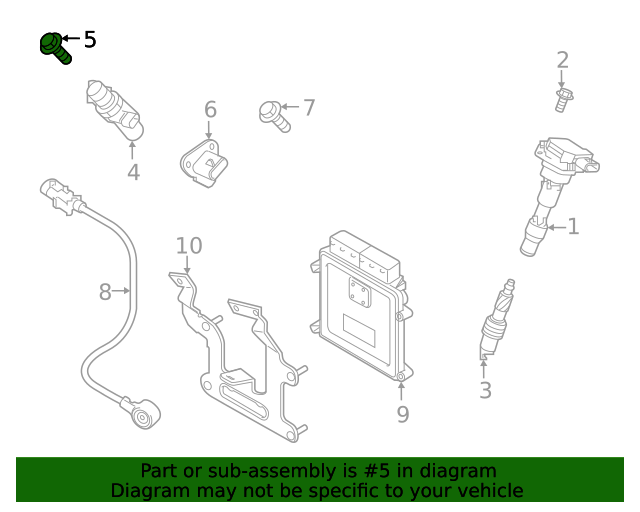 5
2
6
7
4
1
10
8
3
9

Part or sub-assembly is #5 in diagram
Diagram may not be specific to your vehicle