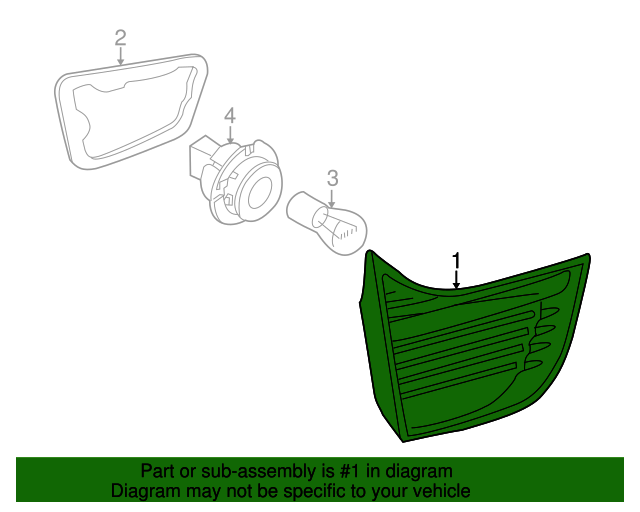 2

4

3

1

Part or sub-assembly is #1 in diagram
Diagram may not be specific to your vehicle