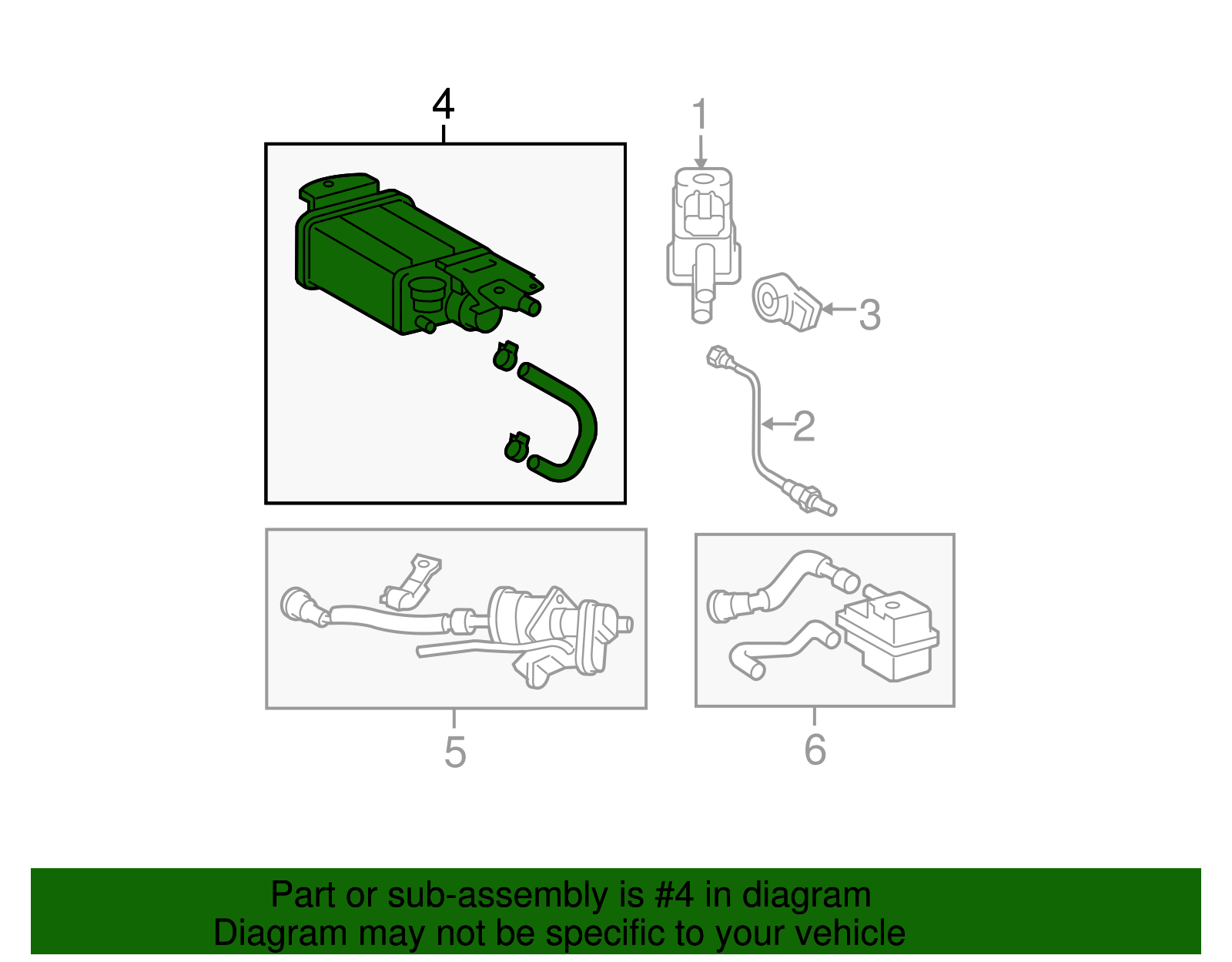 4
1
3
2
5
6

Part or sub-assembly is #4 in diagram
Diagram may not be specific to your vehicle